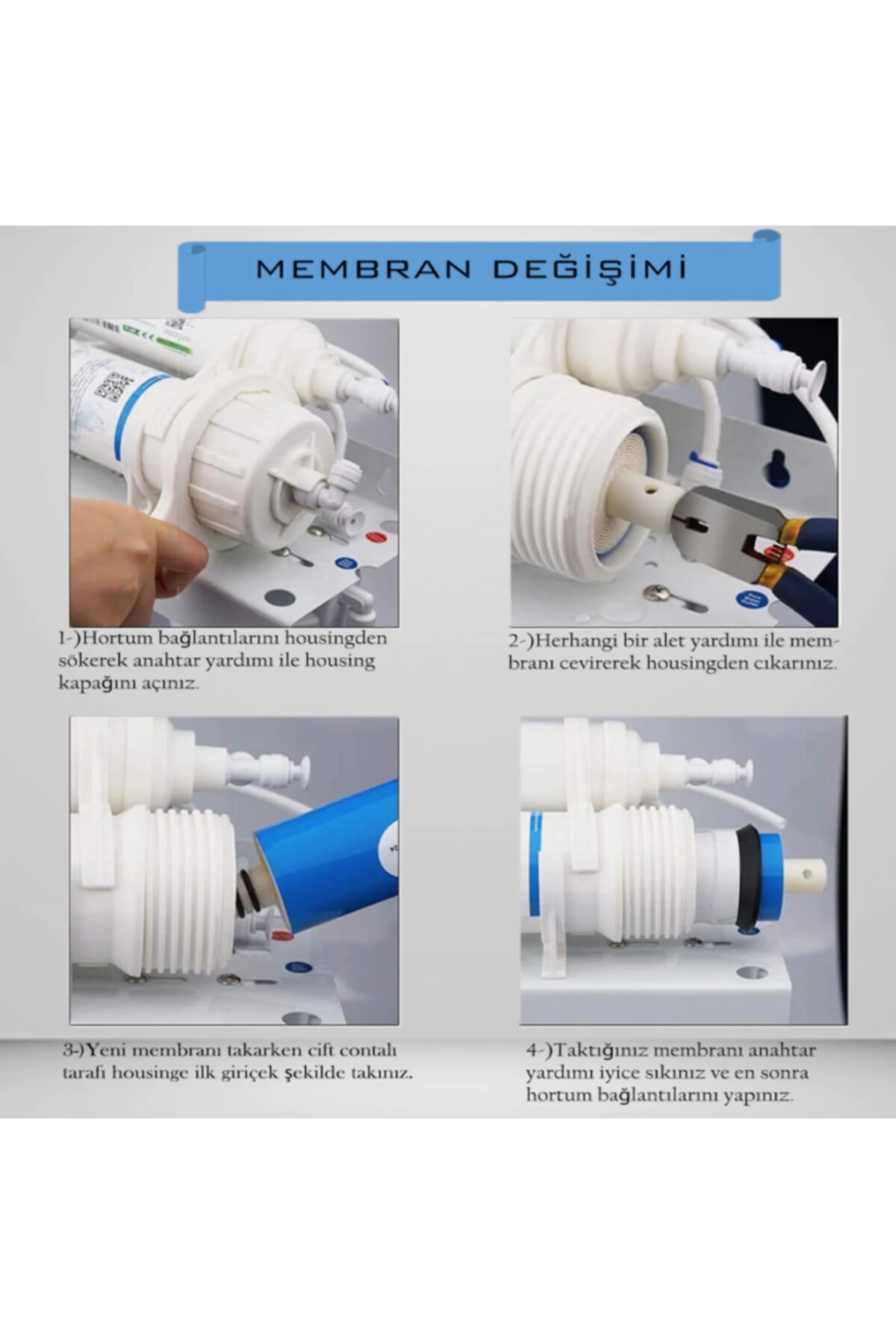 MEMBRAN DEĞİŞİMİ

1-)Hortum bağlantılarını housingden sökerek anahtar yardımı ile housing kapağını açınız.

2-)Herhangi bir alet yardımı ile membranı cevirerek housingden cıkarınız.

3-)Yeni membranı takarken cift contalı tarafı housinge ilk giriçek şekilde takınız.

4-)Taktığınız membranı anahtar yardımı iyice sıkınız ve en sonra hortum bağlantılarını yapınız.