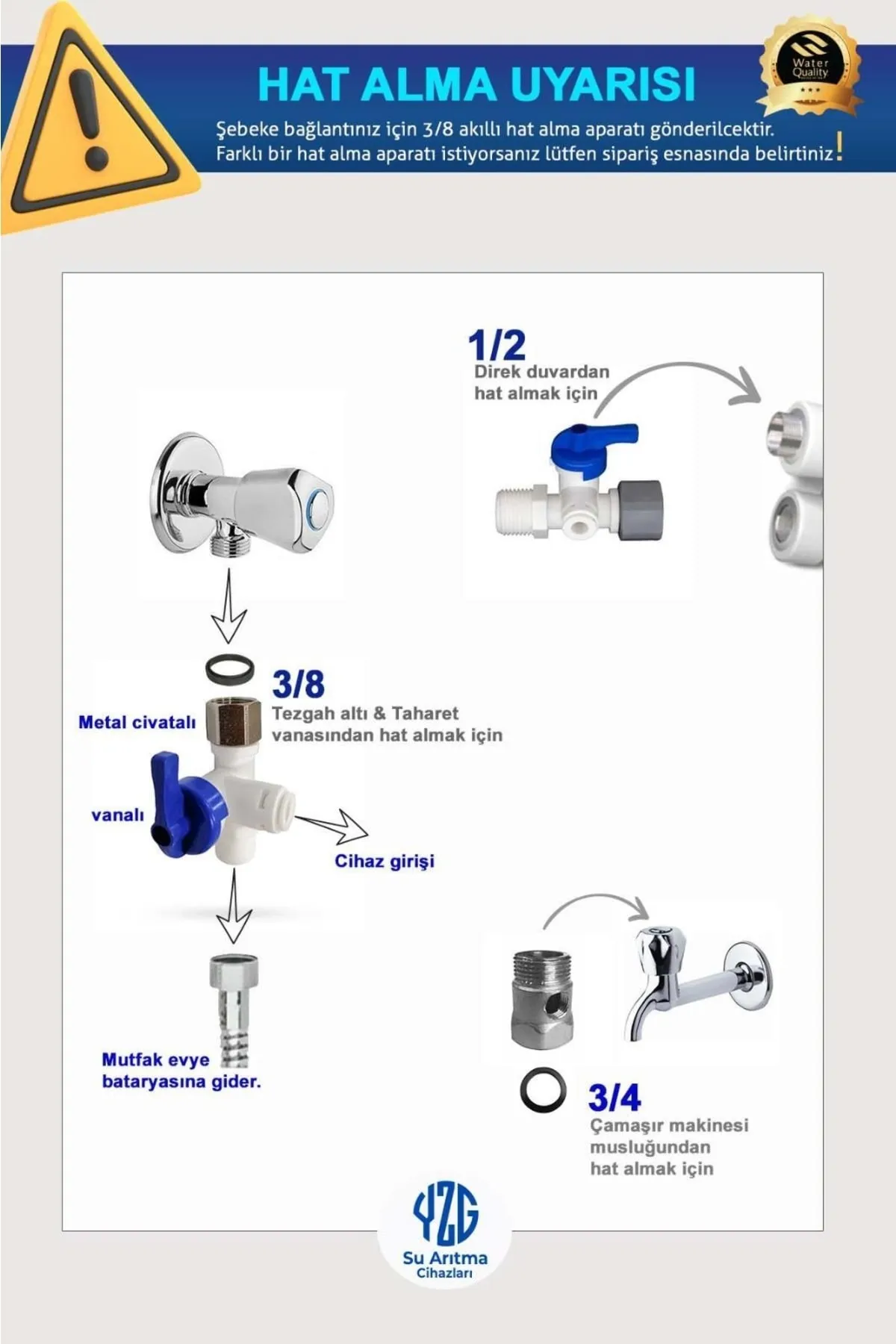 HAT ALMA UYARISI

Water Quality

Şebeke bağlantınız için 3/8 akıllı hat alma aparatı gönderilcektir. Farklı bir hat alma aparatı istiyorsanız lütfen sipariş esnasında belirtiniz!

1/2
Direk duvardan hat almak için

3/8
Tezgah altı & Taharet vanasından hat almak için

Metal civatalı

vanalı

Cihaz girişi

Mutfak evye bataryasına gider.

3/4
Çamaşır makinesi musluğundan hat almak için

YZG
Su Arıtma Cihazları