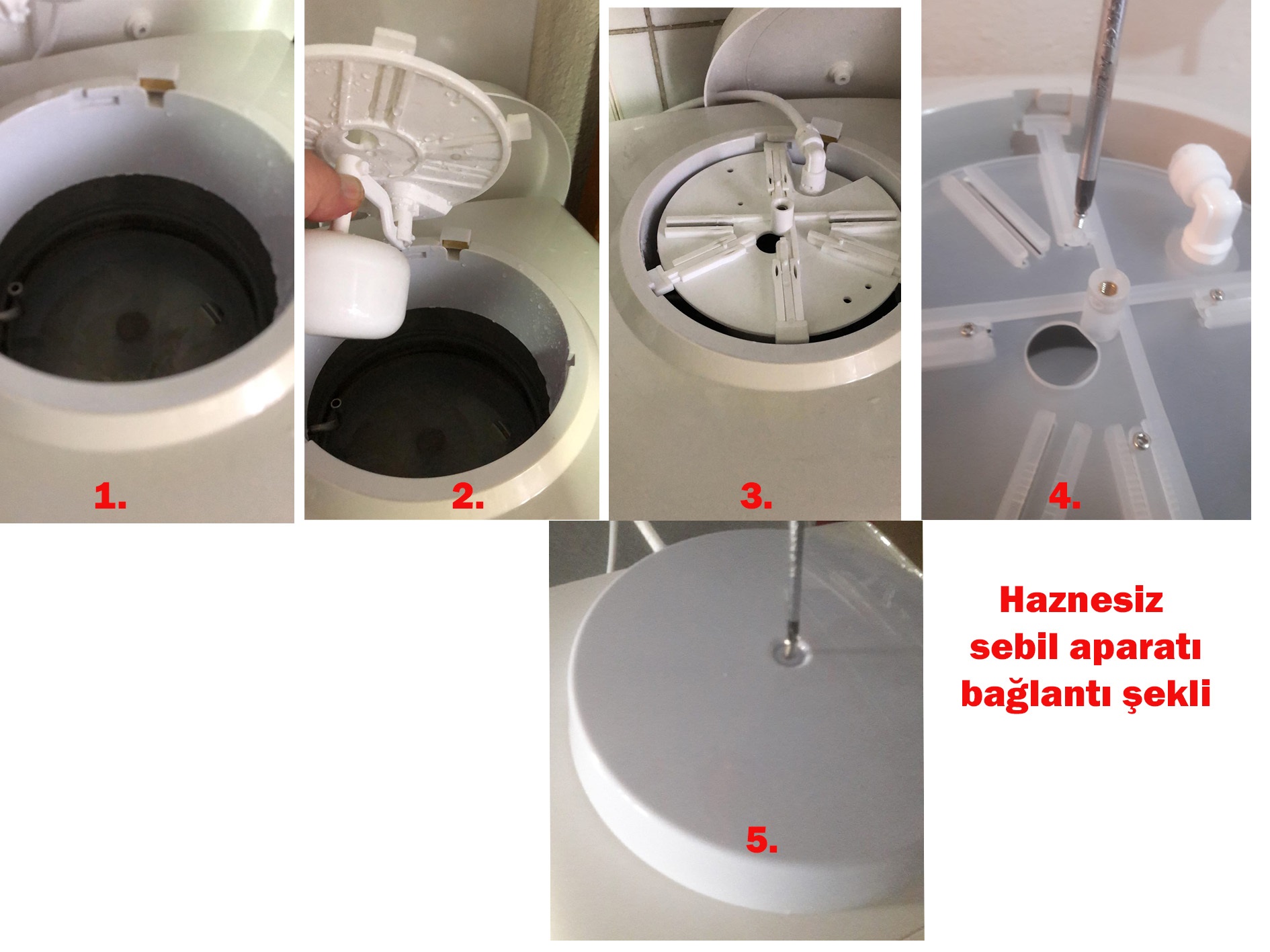 1.

2.

3.

4.

5.

Haznesiz sebil aparatı bağlantı şekli