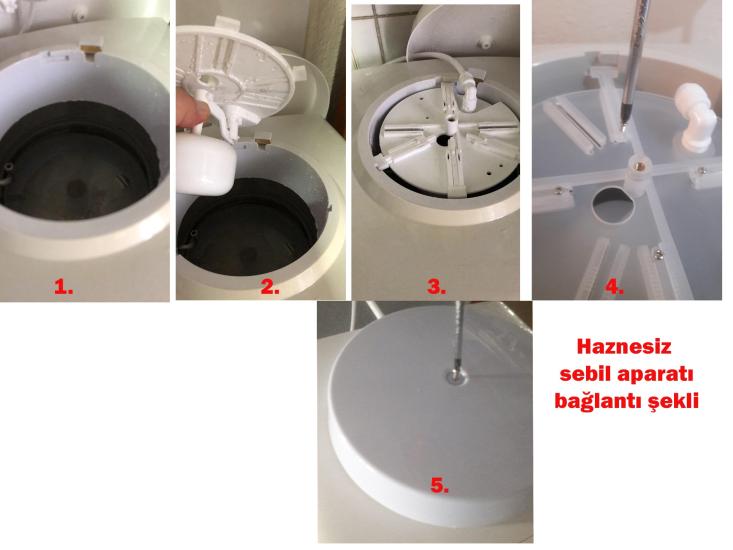 1.

2.

3.

4.

5.

Haznesiz sebil aparatı bağlantı şekli